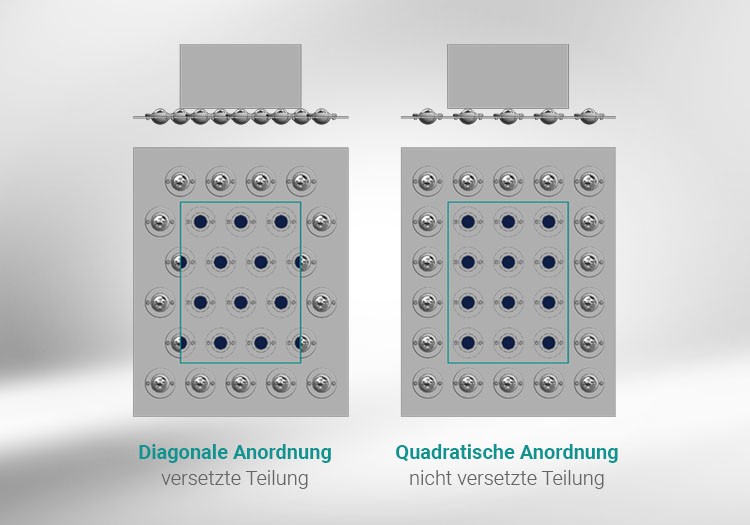 Diagonale Anordnung
versetzte Teilung

Quadratische Anordnung
nicht versetzte Teilung